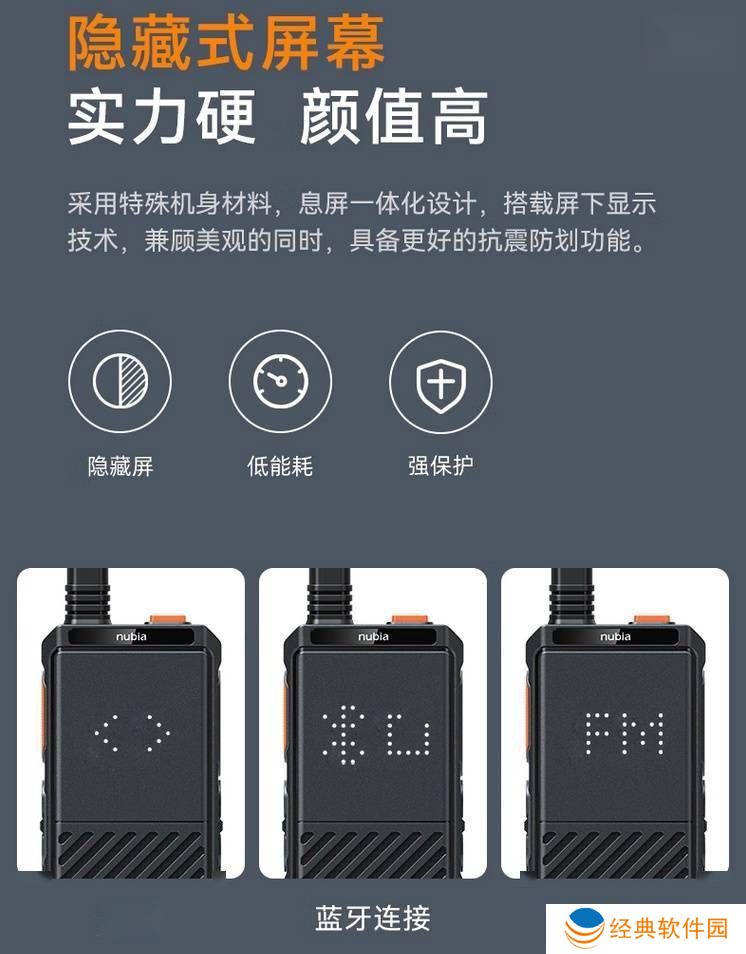 隐藏式屏幕
实力硬 颜值高

采用特殊机身材料，息屏一体化设计，搭载屏下显示技术，兼顾美观的同时，具备更好的抗震防划功能。

隐藏屏

低能耗

强保护

nubia

nubia

nubia

FM

蓝牙连接

经典软件园